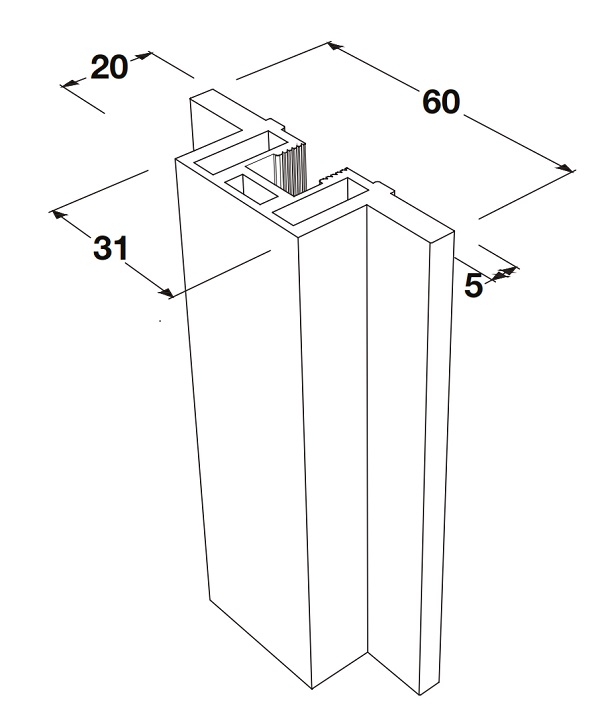 20
60
31
5