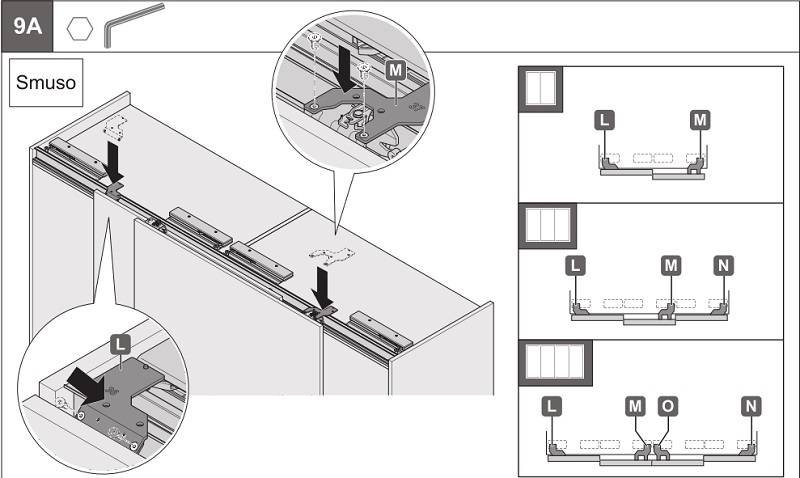 9A

Smuso

M

L

L M

L M N

L M O N