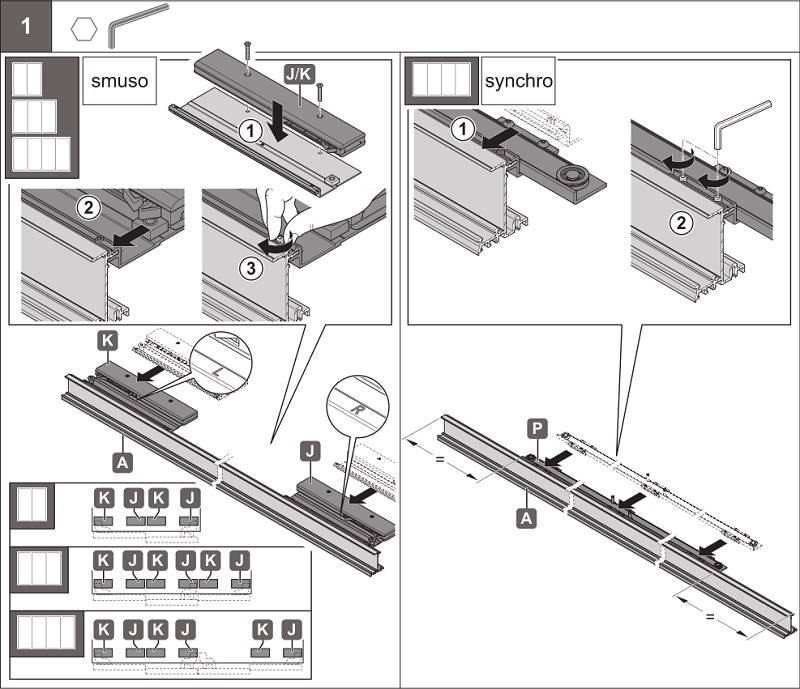 1

smuso

J/K

1

2

3

K

L

R

J

A

K J K J

K J K J K J

K J K J K J

synchro

1

2

P

=

A

=