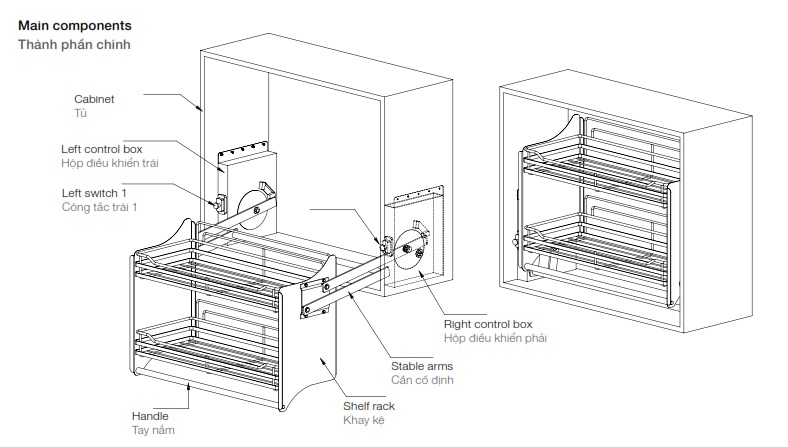 Main components
Thành phần chính

Cabinet
Tủ

Left control box
Hộp điều khiển trái

Left switch 1
Công tắc trái 1

Right control box
Hộp điều khiển phải

Stable arms
Cần cố định

Shelf rack
Khay kệ

Handle
Tay nắm