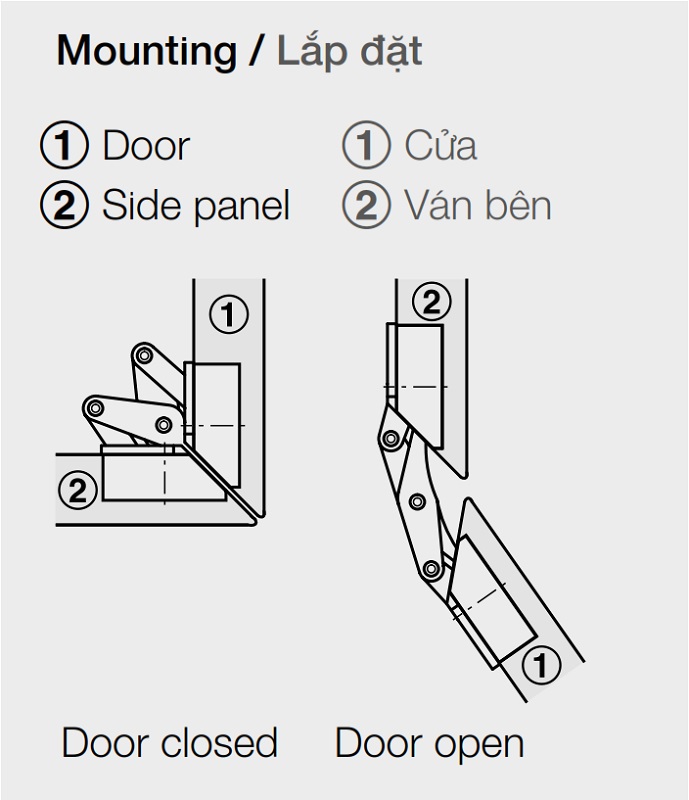 Mounting / Lắp đặt

1 Door
2 Side panel

1 Cửa
2 Ván bên

1
2

2
1

Door closed Door open