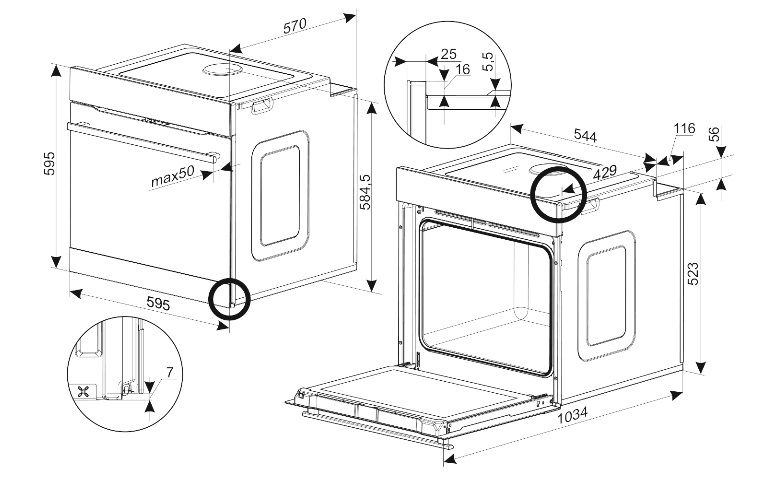 570
595
max50
584,5
595
7
25
16
5,5
544
116
56
429
523
1034