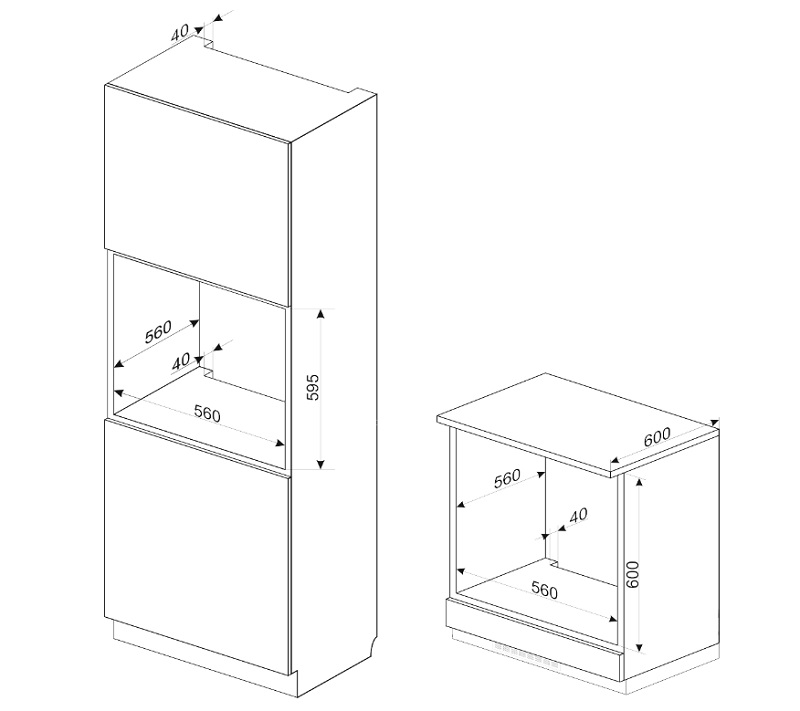 40
560
40
560
595
600
560
40
560
600